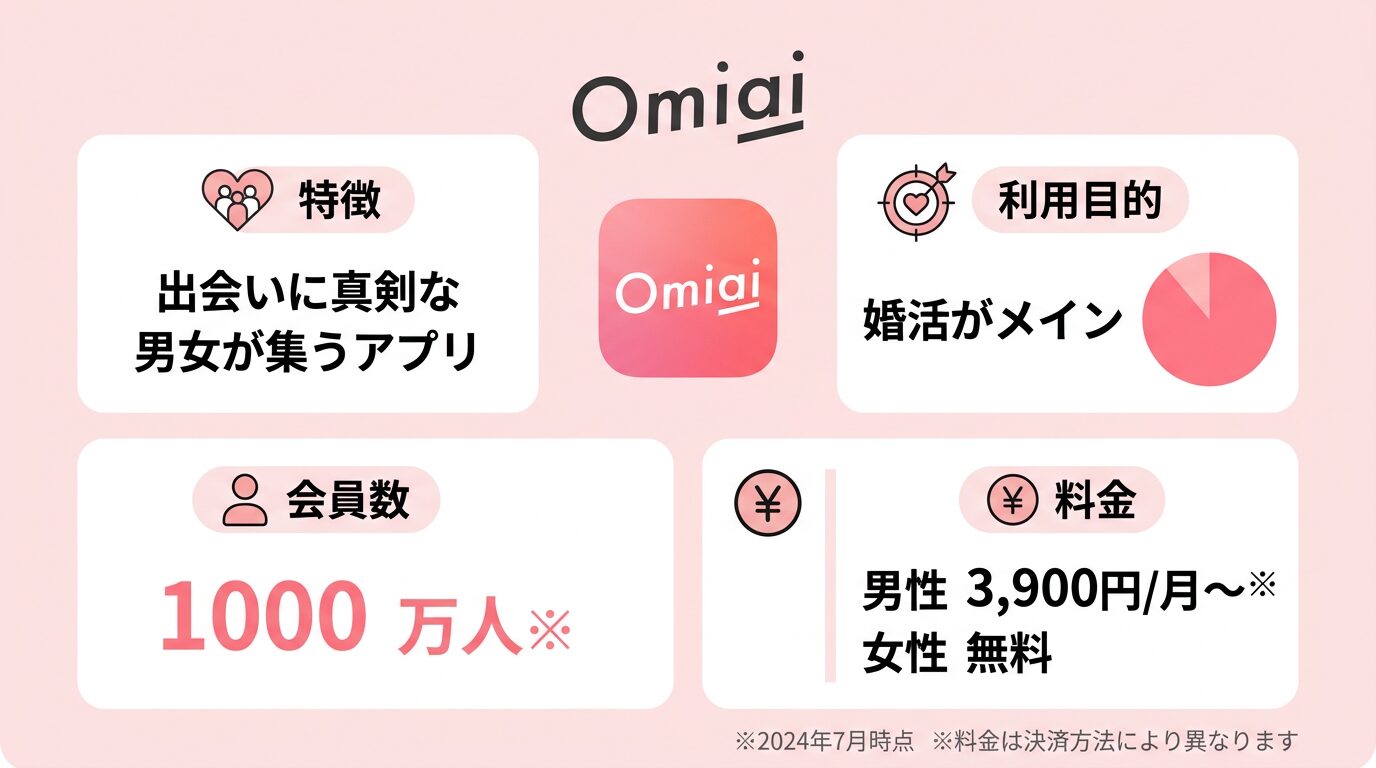 Omiai

特徴

出会いに真剣な男女が集うアプリ

Omiai

利用目的

婚活がメイン

会員数

1000 万人※

¥

¥ 料金

男性 3,900円/月～※
女性 無料

※2024年7月時点 ※料金は決済方法により異なります