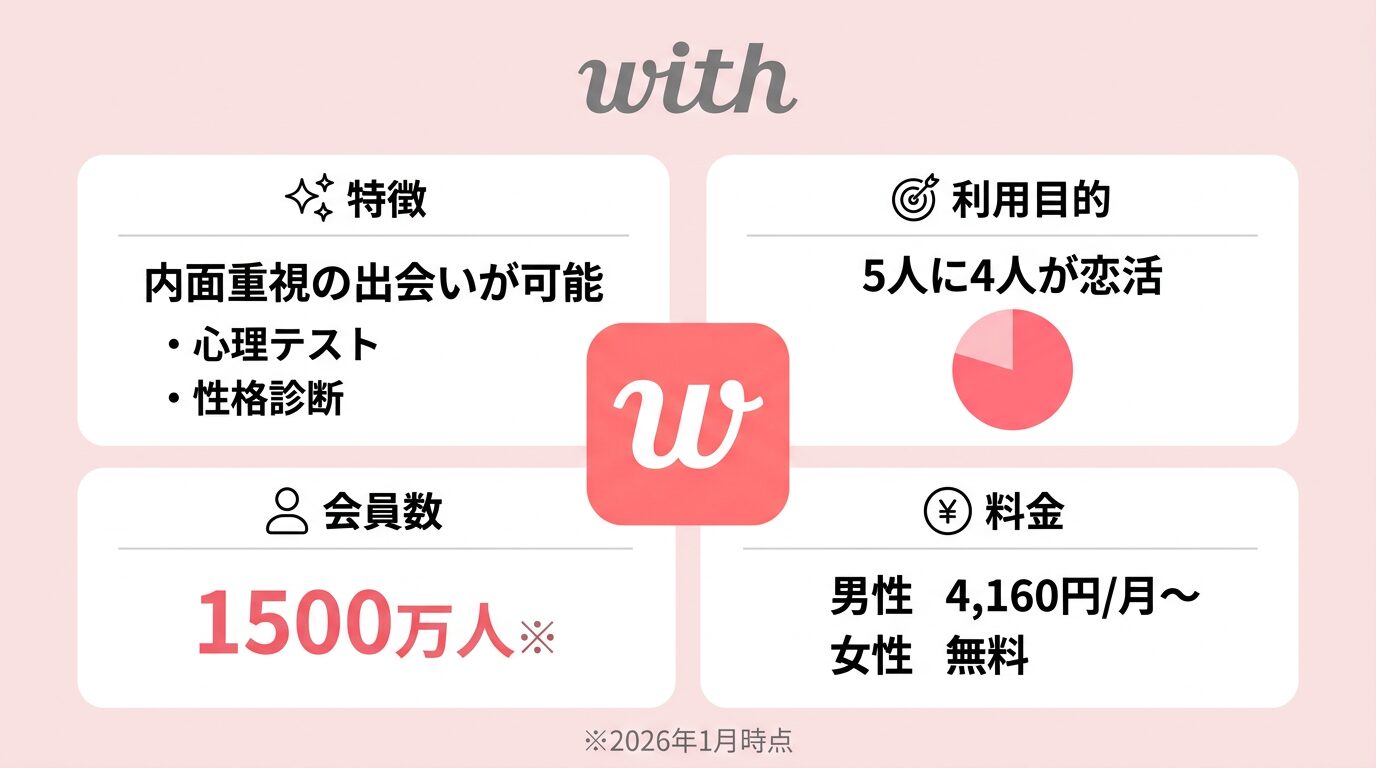 with

特徴

内面重視の出会いが可能
・心理テスト
・性格診断

利用目的

5人に4人が恋活

w

会員数

1500万人※

料金

男性 4,160円/月〜
女性 無料

※2026年1月時点